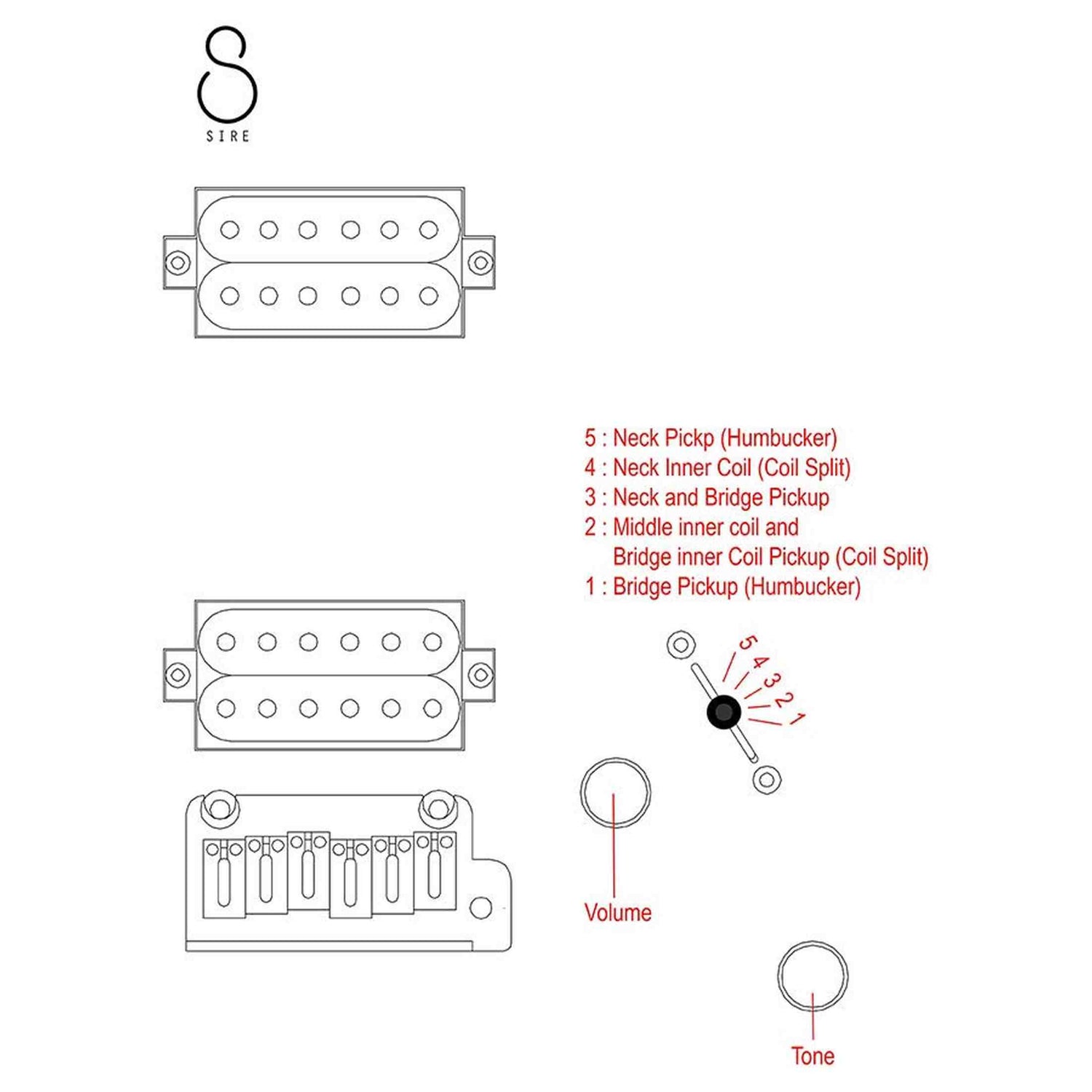 SIRE

5 : Neck Pickp (Humbucker)
4 : Neck Inner Coil (Coil Split)
3 : Neck and Bridge Pickup
2 : Middle inner coil and Bridge inner Coil Pickup (Coil Split)
1 : Bridge Pickup (Humbucker)

5 4 3 2 1

Volume

Tone