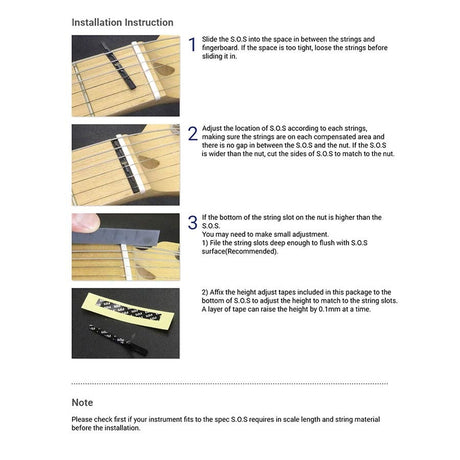 Installation Instruction

1 Slide the S.O.S into the space in between the strings and fingerboard. If the space is too tight, loose the strings before sliding it in.

2 Adjust the location of S.O.S according to each strings, making sure the strings are on each compensated area and there is no gap in between the S.O.S and the nut. If the S.O.S is wider than the nut, cut the sides of S.O.S to match to the nut.

3 If the bottom of the string slot on the nut is higher than the S.O.S.
You may need to make small adjustment.
1) File the string slots deep enough to flush with S.O.S surface(Recommended).

2) Affix the height adjust tapes included in this package to the bottom of S.O.S to adjust the height to match to the string slots. A layer of tape can raise the height by 0.1mm at a time.

Note

Please check first if your instrument fits to the spec S.O.S requires in scale length and string material before the installation.